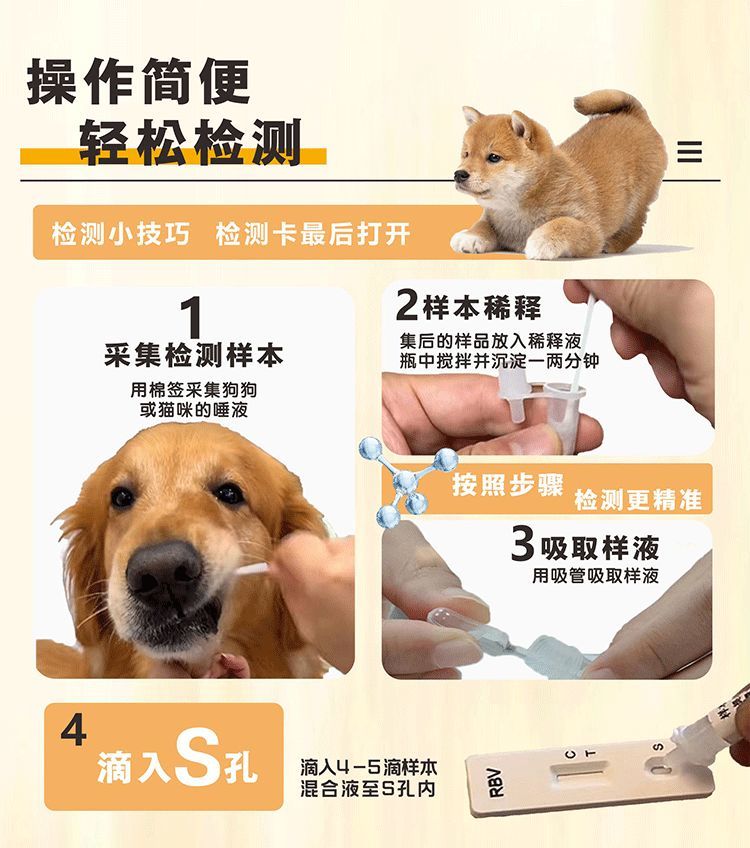 操作简便
轻松检测

检测小技巧 检测卡最后打开

1
采集检测样本
用棉签采集狗狗或猫咪的唾液

2 样本稀释
集后的样品放入稀释液瓶中搅拌并沉淀一两分钟

按照步骤 检测更精准

3 吸取样液
用吸管吸取样液

4
滴入S孔

滴入4－5滴样本混合液至S孔内

RBV
C
T
S